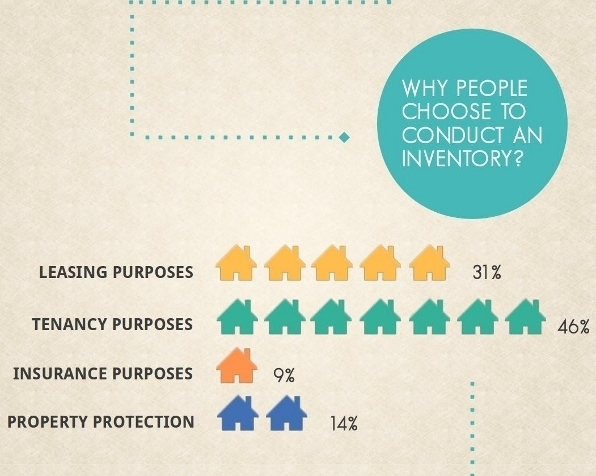 WHY PEOPLE CHOOSE TO CONDUCT AN INVENTORY?

LEASING PURPOSES 31%

TENANCY PURPOSES 46%

INSURANCE PURPOSES 9%

PROPERTY PROTECTION 14%